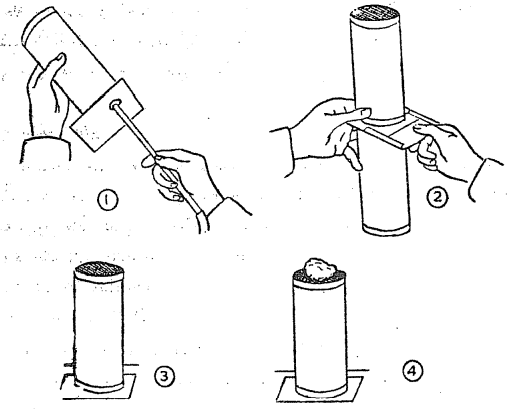 ①

②

③

④